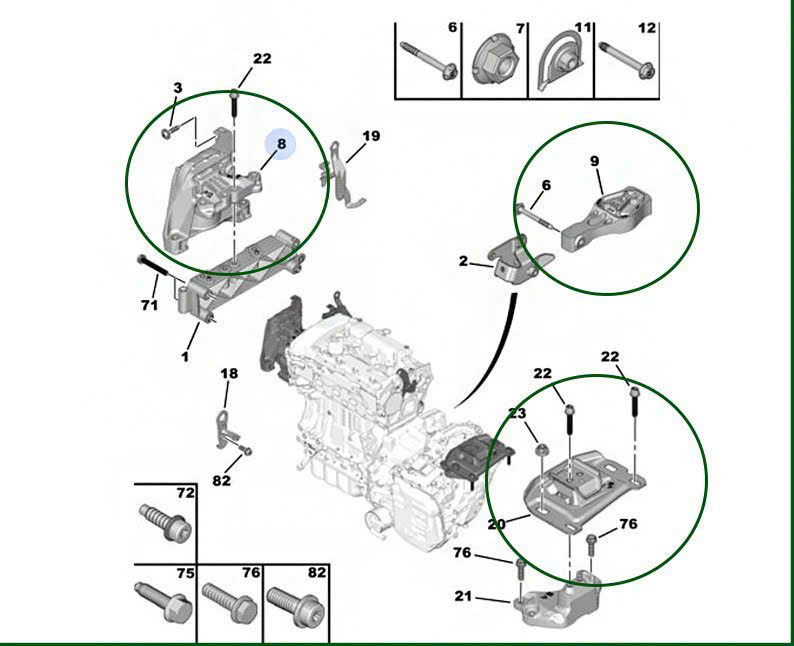 6
7
11
12
22
3
8
19
9
6
2
71
1
18
82
22
22
23
20
76
76
21
72
75
76
82