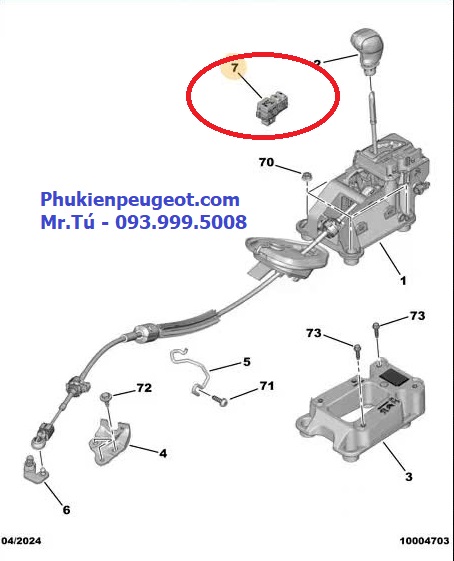 7
2
70
Phukienpeugeot.com
Mr.Tú - 093.999.5008
1
73
73
5
72
71
4
3
6
04/2024
10004703